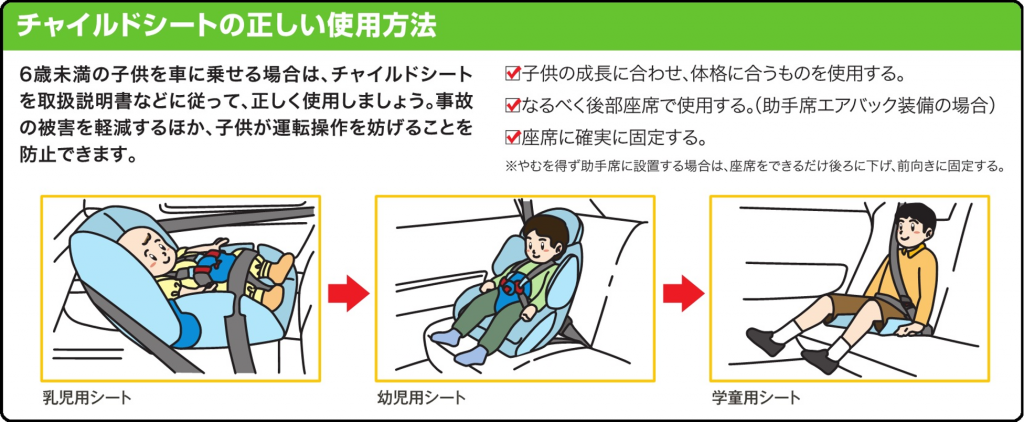 チャイルドシートの正しい使用方法

6歳未満の子供を車に乗せる場合は、チャイルドシートを取扱説明書などに従って、正しく使用しましょう。事故の被害を軽減するほか、子供が運転操作を妨げることを防止できます。

☑子供の成長に合わせ、体格に合うものを使用する。
☑なるべく後部座席で使用する。（助手席エアバック装備の場合）
☑座席に確実に固定する。
※やむを得ず助手席に設置する場合は、座席をできるだけ後ろに下げ、前向きに固定する。

乳児用シート

幼児用シート

学童用シート